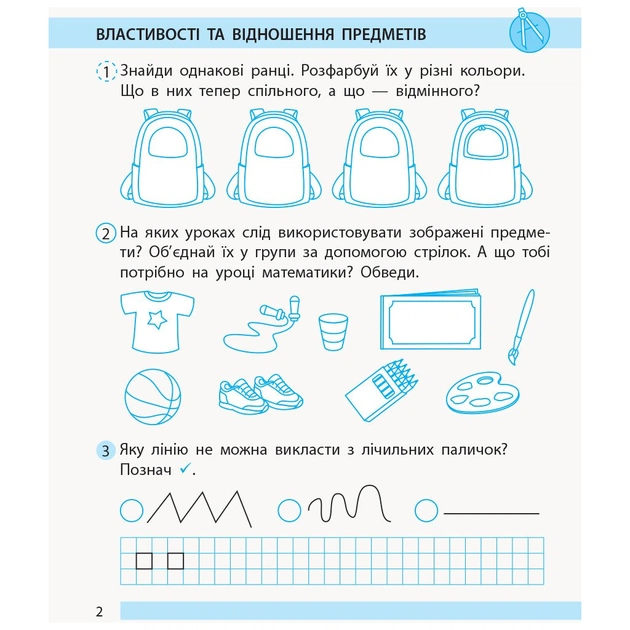 ВЛАСТИВОСТІ ТА ВІДНОШЕННЯ ПРЕДМЕТІВ

1 Знайди однакові ранці. Розфарбуй їх у різні кольори. Що в них тепер спільного, а що — відмінного?

2 На яких уроках слід використовувати зображені предмети? Об'єднай їх у групи за допомогою стрілок. А що тобі потрібно на уроці математики? Обведи.

3 Яку лінію не можна викласти з лічильних паличок? Познач ✓.

2