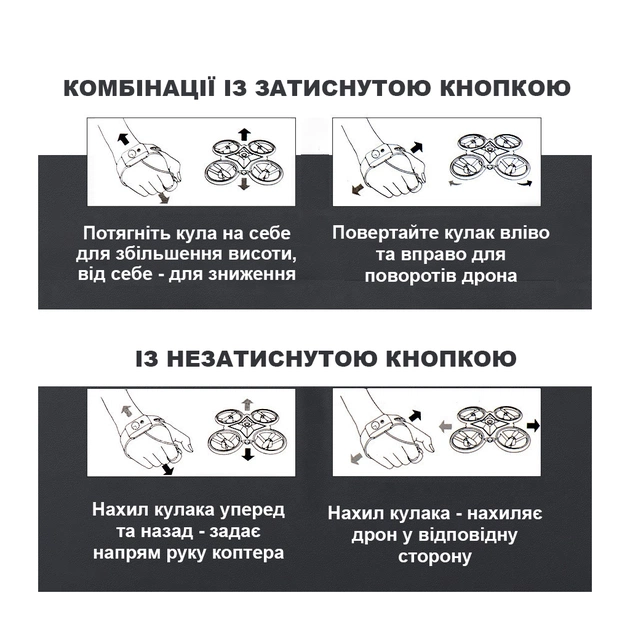 КОМБІНАЦІЇ ІЗ ЗАТИСНУТОЮ КНОПКОЮ

Потягніть кула на себе для збільшення висоти, від себе - для зниження

Повертайте кулак вліво та вправо для поворотів дрона

ІЗ НЕЗАТИСНУТОЮ КНОПКОЮ

Нахил кулака уперед та назад - задає напрям руку коптера

Нахил кулака - нахиляє дрон у відповідну сторону