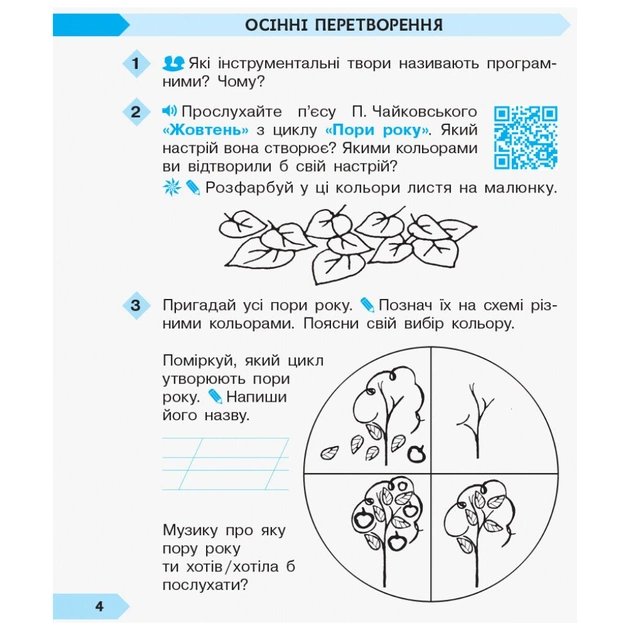 ОСІННІ ПЕРЕТВОРЕННЯ

1 Які інструментальні твори називають програмними? Чому?

2 Прослухайте п'єсу П. Чайковського «Жовтень» з циклу «Пори року». Який настрій вона створює? Якими кольорами ви відтворили б свій настрій?

Розфарбуй у ці кольори листя на малюнку.

3 Пригадай усі пори року. Познач їх на схемі різними кольорами. Поясни свій вибір кольору.

Поміркуй, який цикл утворюють пори року. Напиши його назву.

Музику про яку пору року ти хотів/хотіла б послухати?

4