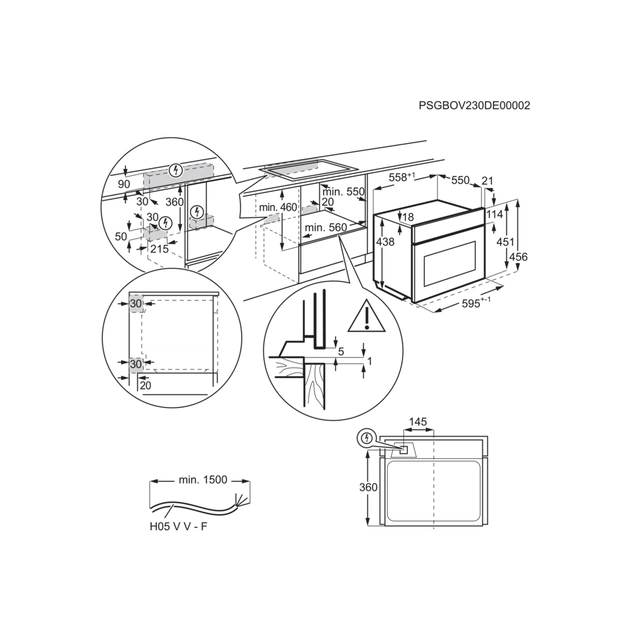 PSGBOV230DE00002

90
30
360
30
50
215

min. 460
min. 550
20
min. 560

$558^{+1}$
550
21
18
114
438
451
456
$595^{+1}$

30
30
20

5
1

145
360

min. 1500
H05 V V - F