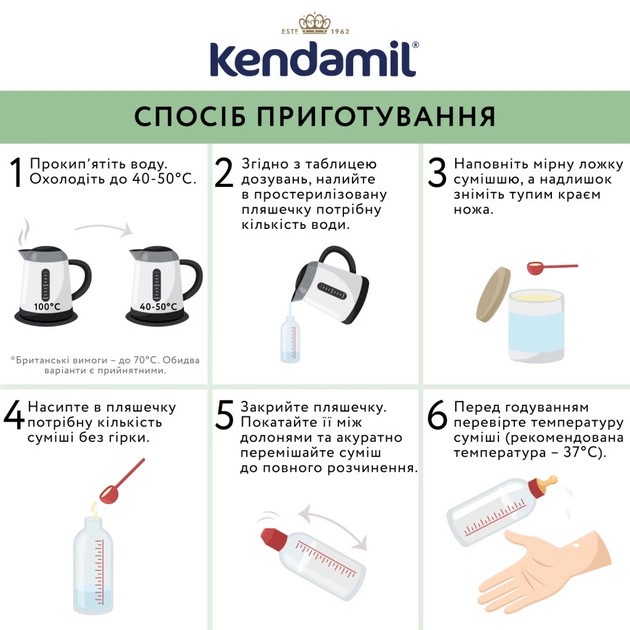 ESTD 1962
Kendamil®

СПОСІБ ПРИГОТУВАННЯ

1 Прокип'ятіть воду. Охолодіть до 40-50°С.

100°C

40-50°C

*Британські вимоги – до 70°С. Обидва варіанти є прийнятними.

2 Згідно з таблицею дозувань, налийте в простерилізовану пляшечку потрібну кількість води.

3 Наповніть мірну ложку сумішшю, а надлишок зніміть тупим краєм ножа.

4 Насипте в пляшечку потрібну кількість суміші без гірки.

5 Закрийте пляшечку. Покатайте її між долонями та акуратно перемішайте суміш до повного розчинення.

6 Перед годуванням перевірте температуру суміші (рекомендована температура – 37°С).