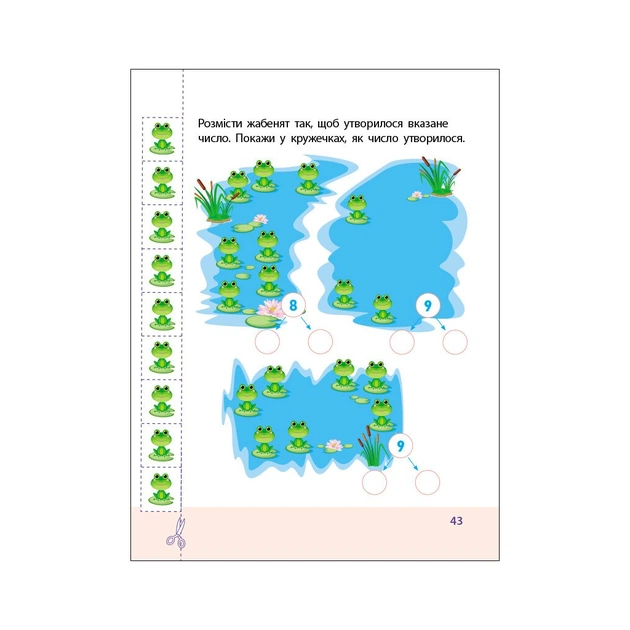 Розмісти жабенят так, щоб утворилося вказане число. Покажи у кружечках, як число утворилося.

8

9

9

43