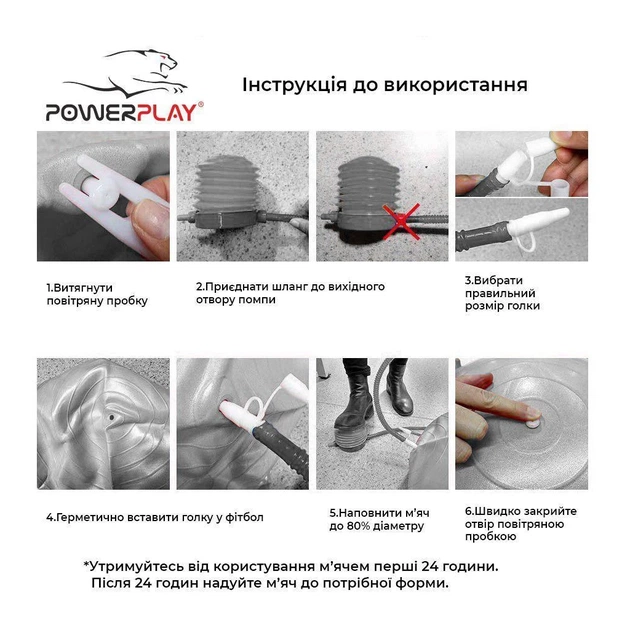 POWERPLAY®

Інструкція до використання

1.Витягнути повітряну пробку

2.Приєднати шланг до вихідного отвору помпи

3.Вибрати правильний розмір голки

4.Герметично вставити голку у фітбол

5.Наповнити м'яч до 80% діаметру

6.Швидко закрийте отвір повітряною пробкою

*Утримуйтесь від користування м'ячем перші 24 години. Після 24 годин надуйте м'яч до потрібної форми.