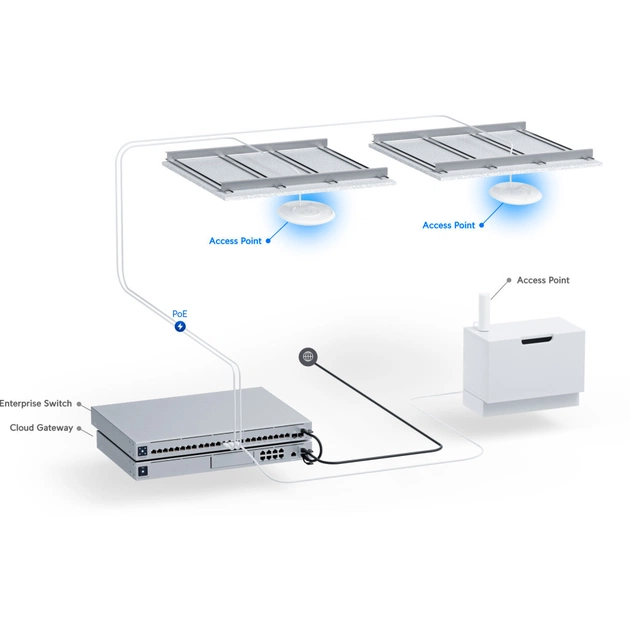 Access Point

Access Point

Access Point

PoE

Enterprise Switch

Cloud Gateway