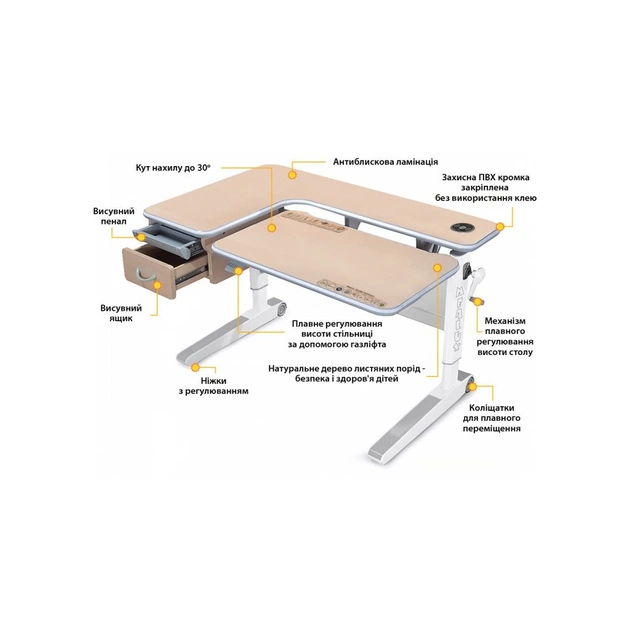 Кут нахилу до 30°

Антиблискова ламінація

Захисна ПВХ кромка закріплена без використання клею

Висувний пенал

Висувний ящик

Плавне регулювання висоти стільниці за допомогою газліфта

Механізм плавного регулювання висоти столу

Натуральне дерево листяних порід - безпека і здоров'я дітей

Ніжки з регулюванням

Коліщатки для плавного переміщення