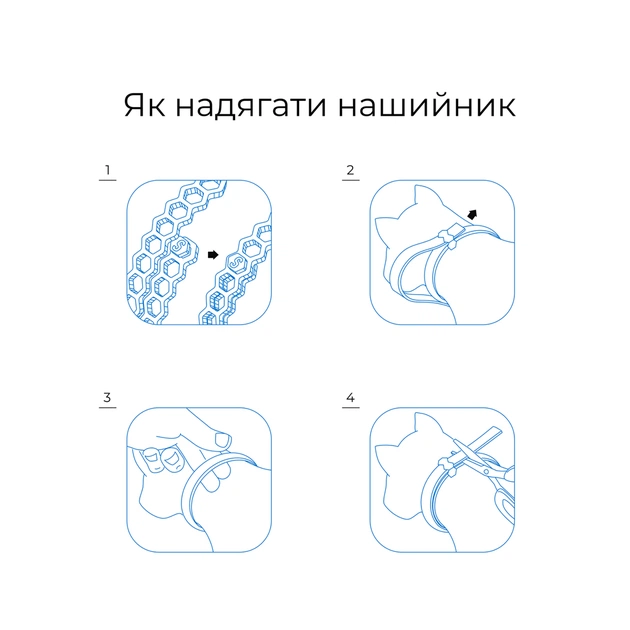 Як надягати нашийник

1

S

S

2

3

4