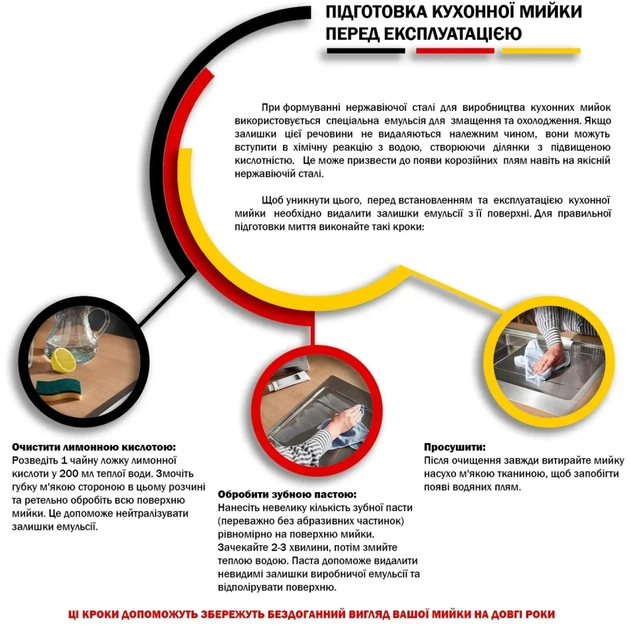 ПІДГОТОВКА КУХОННОЇ МИЙКИ ПЕРЕД ЕКСПЛУАТАЦІЄЮ

При формуванні нержавіючої сталі для виробництва кухонних мийок використовується спеціальна емульсія для змащення та охолодження. Якщо залишки цієї речовини не видаляються належним чином, вони можуть вступити в хімічну реакцію з водою, створюючи ділянки з підвищеною кислотністю. Це може призвести до появи корозійних плям навіть на якісній нержавіючій сталі.

Щоб уникнути цього, перед встановленням та експлуатацією кухонної мийки необхідно видалити залишки емульсії з її поверхні. Для правильної підготовки миття виконайте такі кроки:

Очистити лимонною кислотою:
Розведіть 1 чайну ложку лимонної кислоти у 200 мл теплої води. Змочіть губку м'якою стороною в цьому розчині та ретельно обробіть всю поверхню мийки. Це допоможе нейтралізувати залишки емульсії.

Обробити зубною пастою:
Нанесіть невелику кількість зубної пасти (переважно без абразивних частинок) рівномірно на поверхню мийки. Зачекайте 2-3 хвилини, потім змийте теплою водою. Паста допоможе видалити невидимі залишки виробничої емульсії та відполірувати поверхню.

Просушити:
Після очищення завжди витирайте мийку насухо м'якою тканиною, щоб запобігти появі водяних плям.

ЦІ КРОКИ ДОПОМОЖУТЬ ЗБЕРЕЖУТЬ БЕЗДОГАННИЙ ВИГЛЯД ВАШОЇ МИЙКИ НА ДОВГІ РОКИ