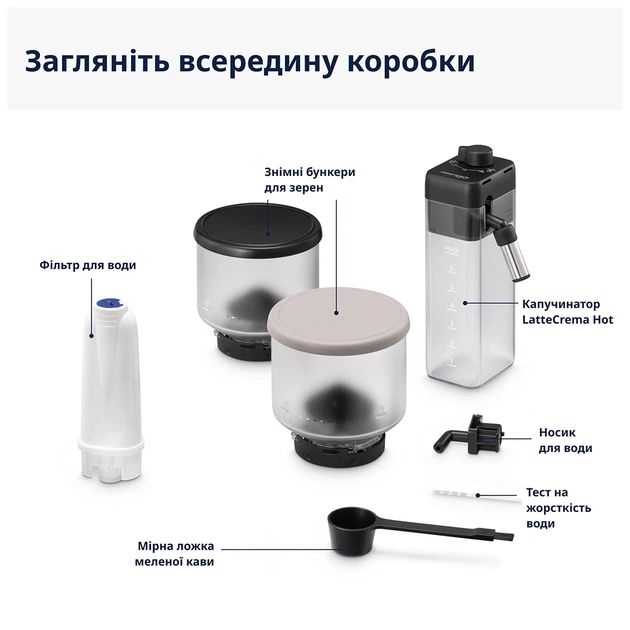 Загляніть всередину коробки

Знімні бункери для зерен

Фільтр для води

MAX
6
5
4
3
2
1

Капучинатор LatteCrema Hot

Носик для води

Тест на жорсткість води

Мірна ложка меленої кави