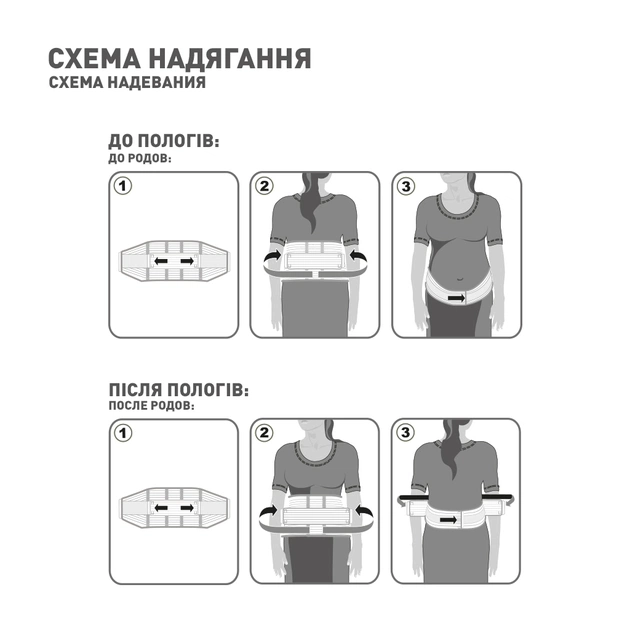 СХЕМА НАДЯГАННЯ
СХЕМА НАДЕВАНИЯ

ДО ПОЛОГІВ:
ДО РОДОВ:

1

2

3

ПІСЛЯ ПОЛОГІВ:
ПОСЛЕ РОДОВ:

1

2

3