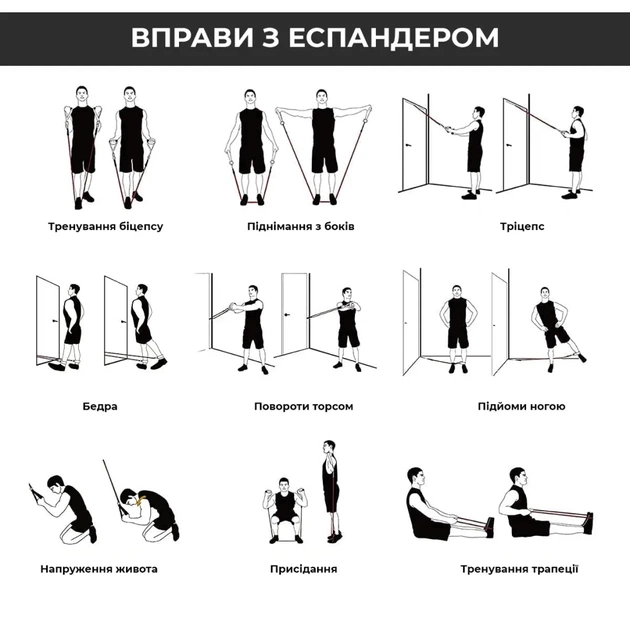 ВПРАВИ З ЕСПАНДЕРОМ

Тренування біцепсу

Піднімання з боків

Тріцепс

Бедра

Повороти торсом

Підйоми ногою

Напруження живота

Присідання

Тренування трапеції