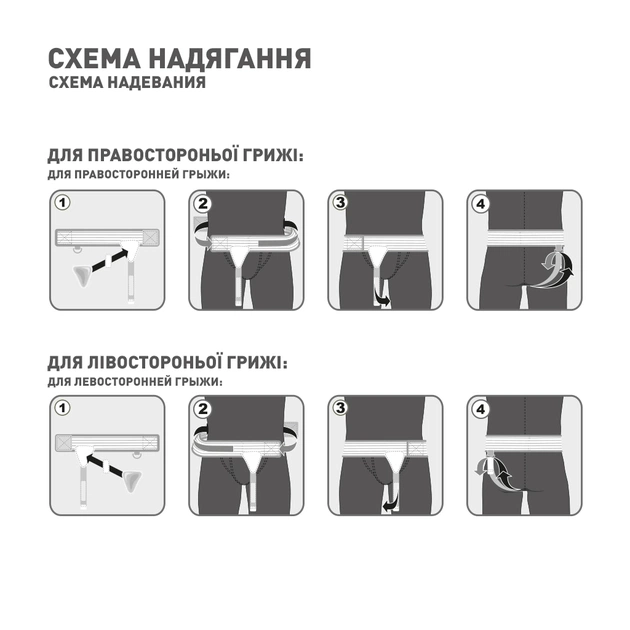 СХЕМА НАДЯГАННЯ
СХЕМА НАДЕВАНИЯ

ДЛЯ ПРАВОСТОРОНЬОЇ ГРИЖІ:
ДЛЯ ПРАВОСТОРОННЕЙ ГРЫЖИ:

1

2

3

4

ДЛЯ ЛІВОСТОРОНЬОЇ ГРИЖІ:
ДЛЯ ЛЕВОСТОРОННЕЙ ГРЫЖИ:

1

2

3

4