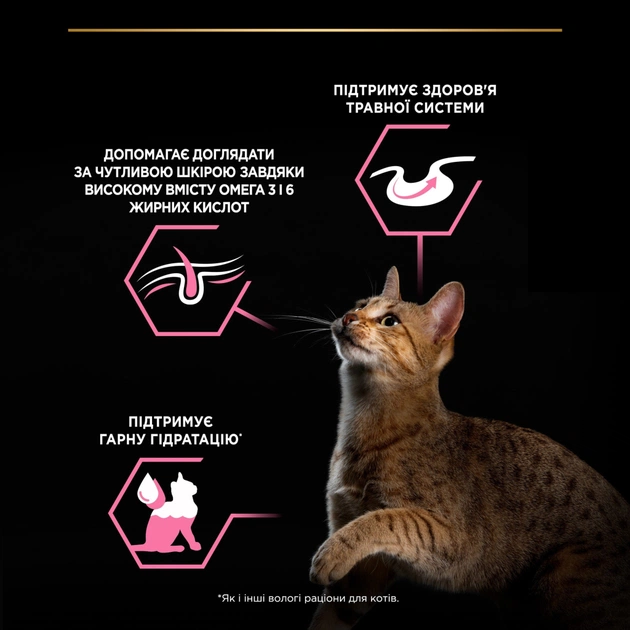 ПІДТРИМУЄ ЗДОРОВ'Я ТРАВНОЇ СИСТЕМИ

ДОПОМАГАЄ ДОГЛЯДАТИ ЗА ЧУТЛИВОЮ ШКІРОЮ ЗАВДЯКИ ВИСОКОМУ ВМІСТУ ОМЕГА 3 І 6 ЖИРНИХ КИСЛОТ

ПІДТРИМУЄ ГАРНУ ГІДРАТАЦІЮ*

*Як і інші вологі раціони для котів.