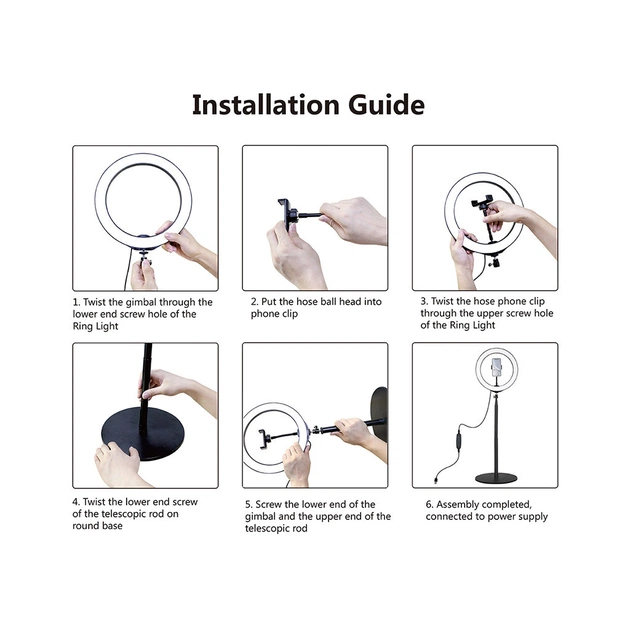 Installation Guide

1. Twist the gimbal through the lower end screw hole of the Ring Light

2. Put the hose ball head into phone clip

3. Twist the hose phone clip through the upper screw hole of the Ring Light

4. Twist the lower end screw of the telescopic rod on round base

5. Screw the lower end of the gimbal and the upper end of the telescopic rod

6. Assembly completed, connected to power supply