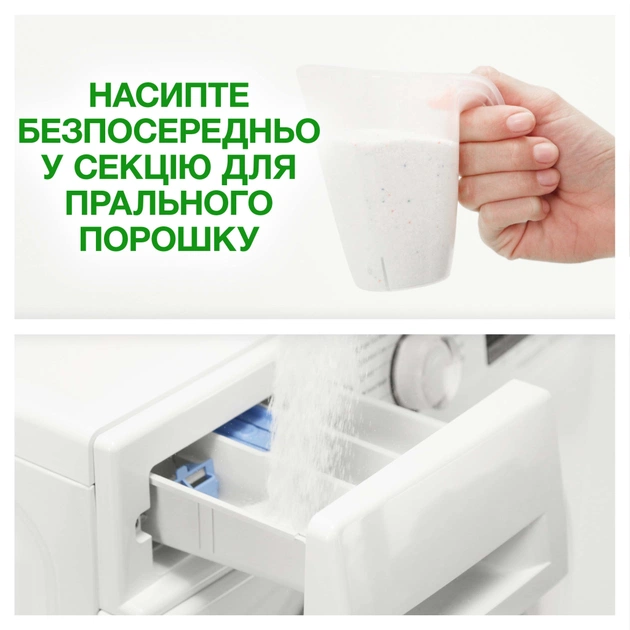 НАСИПТЕ БЕЗПОСЕРЕДНЬО У СЕКЦІЮ ДЛЯ ПРАЛЬНОГО ПОРОШКУ