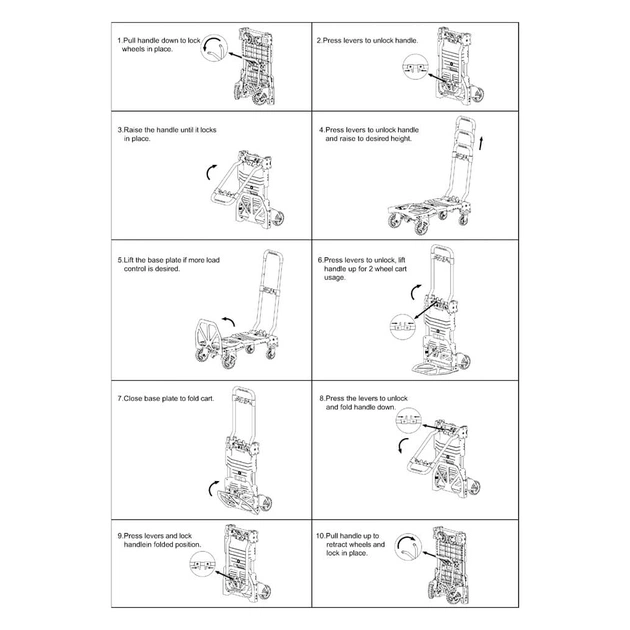 1.Pull handle down to lock wheels in place.

2.Press levers to unlock handle.

3.Raise the handle until it locks in place.

4.Press levers to unlock handle and raise to desired height.

5.Lift the base plate if more load control is desired.

6.Press levers to unlock, lift handle up for 2 wheel cart usage.

7.Close base plate to fold cart.

8.Press the levers to unlock and fold handle down.

9.Press levers and lock handlein folded position.

10.Pull handle up to retract wheels and lock in place.