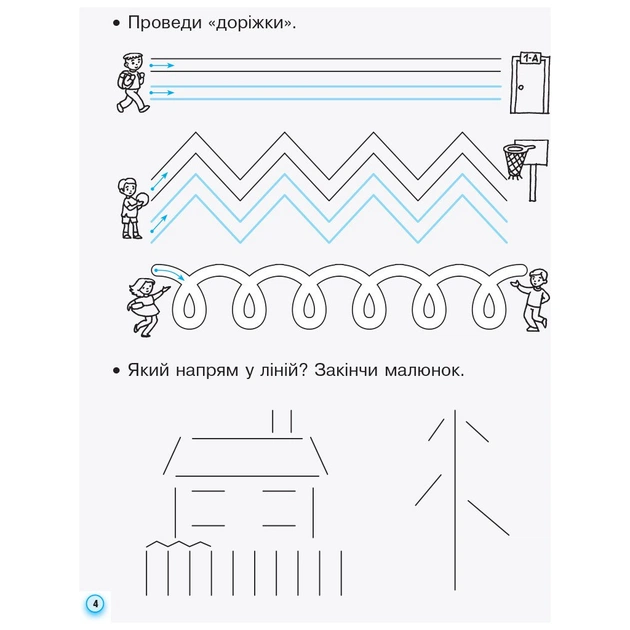 • Проведи «доріжки».

1-А

• Який напрям у ліній? Закінчи малюнок.

4