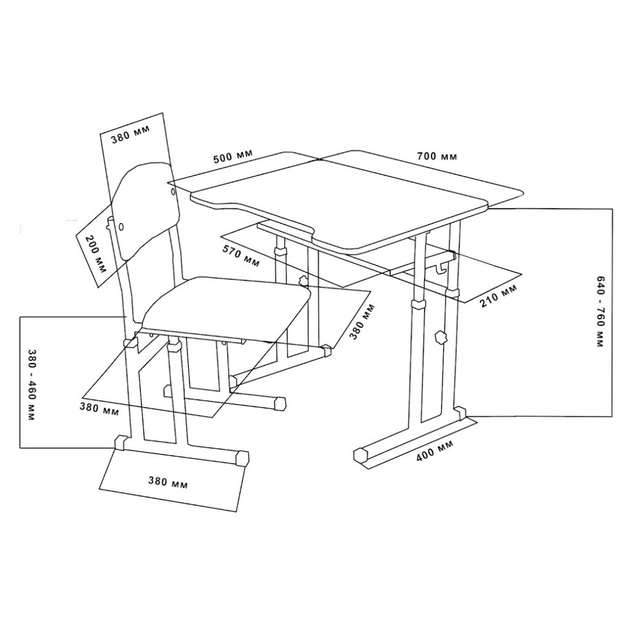 380 мм

500 мм

700 мм

200 мм

570 мм

210 мм

640 - 760 мм

380 мм

380 - 460 мм

380 мм

400 мм

380 мм