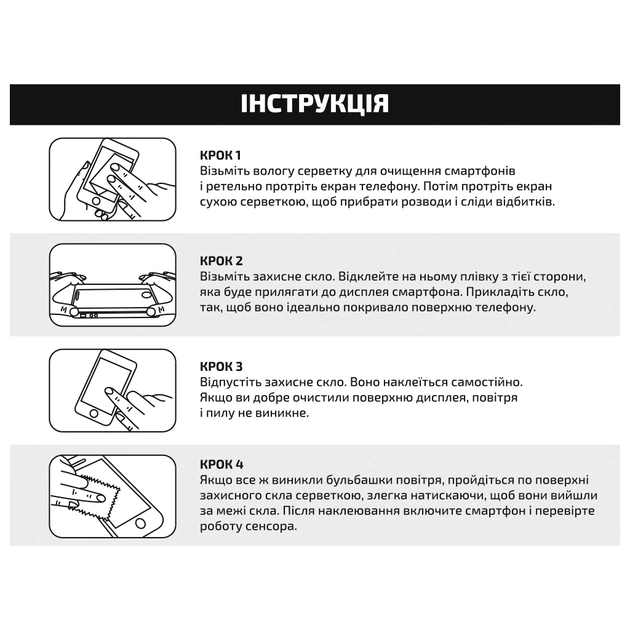 ІНСТРУКЦІЯ

КРОК 1
Візьміть вологу серветку для очищення смартфонів і ретельно протріть екран телефону. Потім протріть екран сухою серветкою, щоб прибрати розводи і сліди відбитків.

КРОК 2
Візьміть захисне скло. Відклейте на ньому плівку з тієї сторони, яка буде прилягати до дисплея смартфона. Прикладіть скло, так, щоб воно ідеально покривало поверхню телефону.

КРОК 3
Відпустіть захисне скло. Воно наклеїться самостійно. Якщо ви добре очистили поверхню дисплея, повітря і пилу не виникне.

КРОК 4
Якщо все ж виникли бульбашки повітря, пройдіться по поверхні захисного скла серветкою, злегка натискаючи, щоб вони вийшли за межі скла. Після наклеювання включите смартфон і перевірте роботу сенсора.