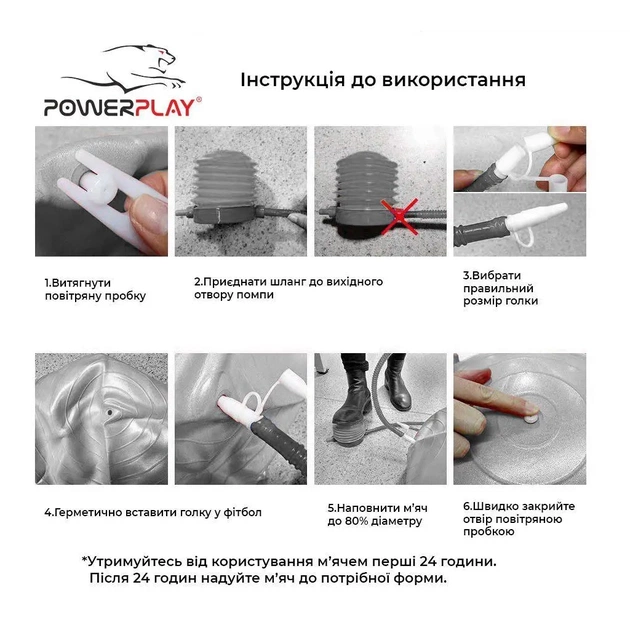 POWERPLAY®

Інструкція до використання

1.Витягнути повітряну пробку

2.Приєднати шланг до вихідного отвору помпи

3.Вибрати правильний розмір голки

4.Герметично вставити голку у фітбол

5.Наповнити м'яч до 80% діаметру

6.Швидко закрийте отвір повітряною пробкою

*Утримуйтесь від користування м'ячем перші 24 години. Після 24 годин надуйте м'яч до потрібної форми.