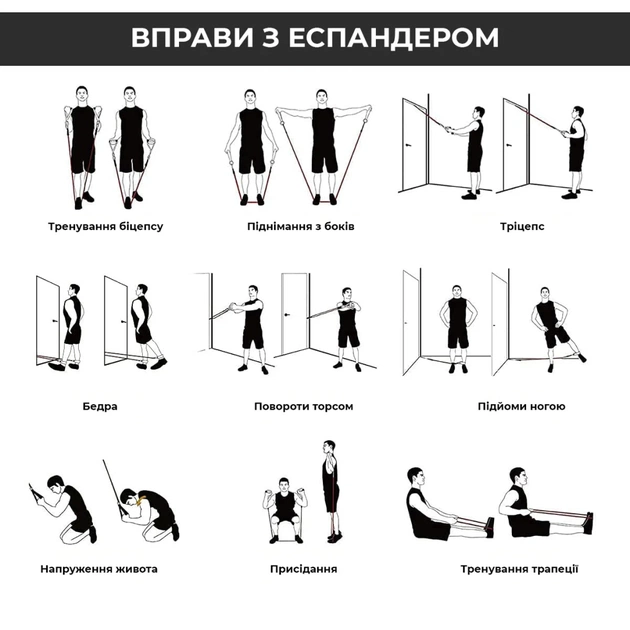 ВПРАВИ З ЕСПАНДЕРОМ

Тренування біцепсу

Піднімання з боків

Тріцепс

Бедра

Повороти торсом

Підйоми ногою

Напруження живота

Присідання

Тренування трапеції