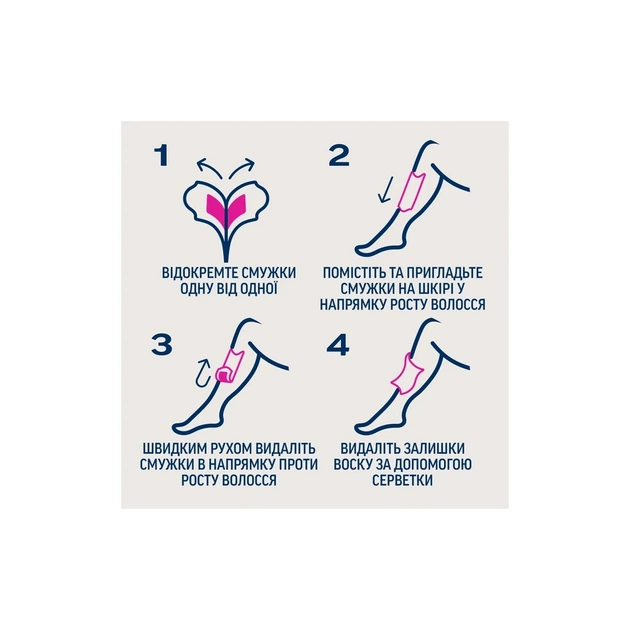 1

ВІДОКРЕМТЕ СМУЖКИ ОДНУ ВІД ОДНОЇ

2

ПОМІСТІТЬ ТА ПРИГЛАДЬТЕ СМУЖКИ НА ШКІРІ У НАПРЯМКУ РОСТУ ВОЛОССЯ

3

ШВИДКИМ РУХОМ ВИДАЛІТЬ СМУЖКИ В НАПРЯМКУ ПРОТИ РОСТУ ВОЛОССЯ

4

ВИДАЛІТЬ ЗАЛИШКИ ВОСКУ ЗА ДОПОМОГОЮ СЕРВЕТКИ