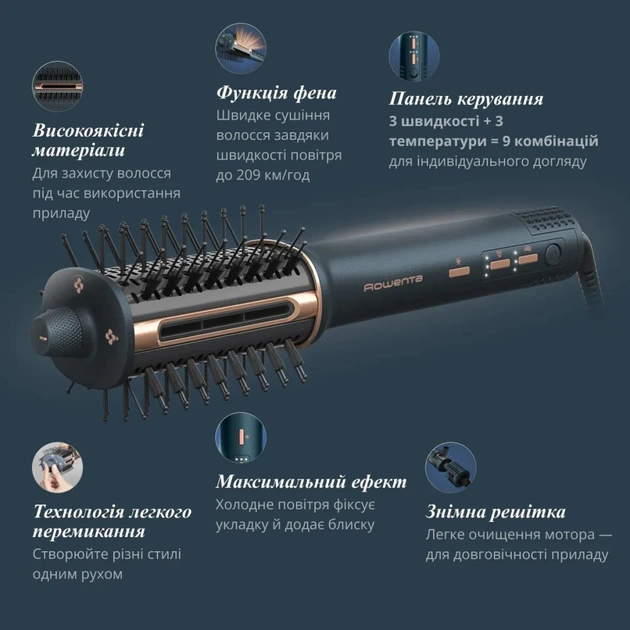 Високоякісні матеріали
Для захисту волосся під час використання приладу

Функція фена
Швидке сушіння волосся завдяки швидкості повітря до 209 км/год

Панель керування
3 швидкості + 3 температури = 9 комбінацій
для індивідуального догляду

Rowenta

Технологія легкого перемикання
Створюйте різні стилі одним рухом

Максимальний ефект
Холодне повітря фіксує укладку й додає блиску

Знімна решітка
Легке очищення мотора — для довговічності приладу