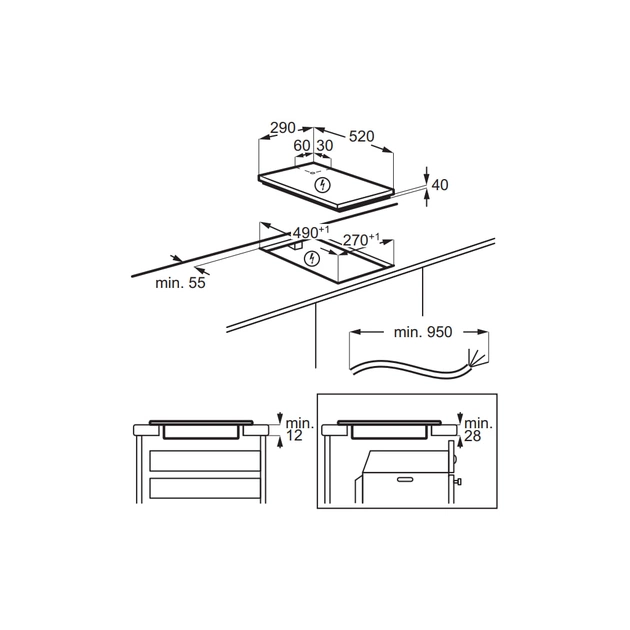 290
520
60 30
40
$490^{+1}$
$270^{+1}$
min. 55
min. 950
min.
12
min.
28