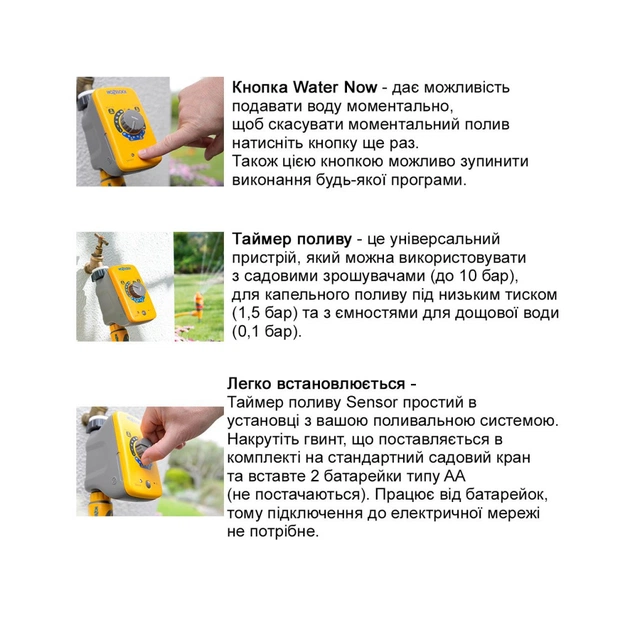 Кнопка Water Now - дає можливість подавати воду моментально, щоб скасувати моментальний полив натисніть кнопку ще раз. Також цією кнопкою можливо зупинити виконання будь-якої програми.

Таймер поливу - це універсальний пристрій, який можна використовувати з садовими зрошувачами (до 10 бар), для капельного поливу під низьким тиском (1,5 бар) та з ємностями для дощової води (0,1 бар).

Легко встановлюється - Таймер поливу Sensor простий в установці з вашою поливальною системою. Накрутіть гвинт, що поставляється в комплекті на стандартний садовий кран та вставте 2 батарейки типу АА (не постачаються). Працює від батарейок, тому підключення до електричної мережі не потрібне.