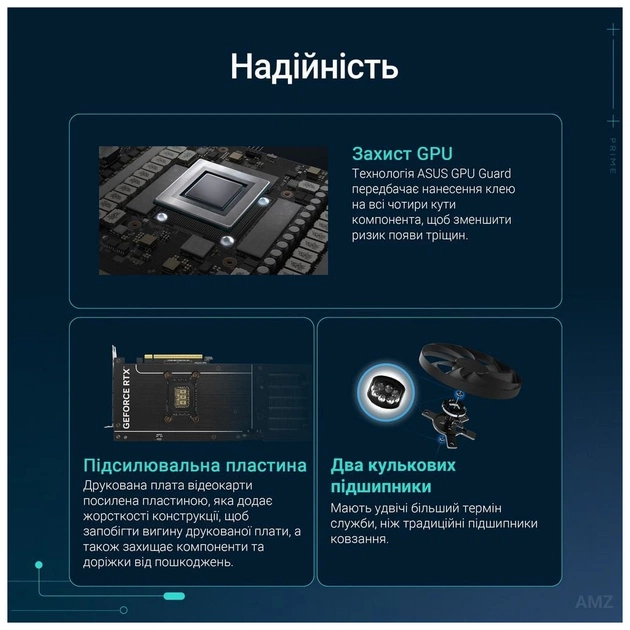 Надійність

PRIME

Захист GPU
Технологія ASUS GPU Guard передбачає нанесення клею на всі чотири кути компонента, щоб зменшити ризик появи тріщин.

GEFORCE RTX

Підсилювальна пластина
Друкована плата відеокарти посилена пластиною, яка додає жорсткості конструкції, щоб запобігти вигину друкованої плати, а також захищає компоненти та доріжки від пошкоджень.

Два кулькових підшипники
Мають удвічі більший термін служби, ніж традиційні підшипники ковзання.

AMZ