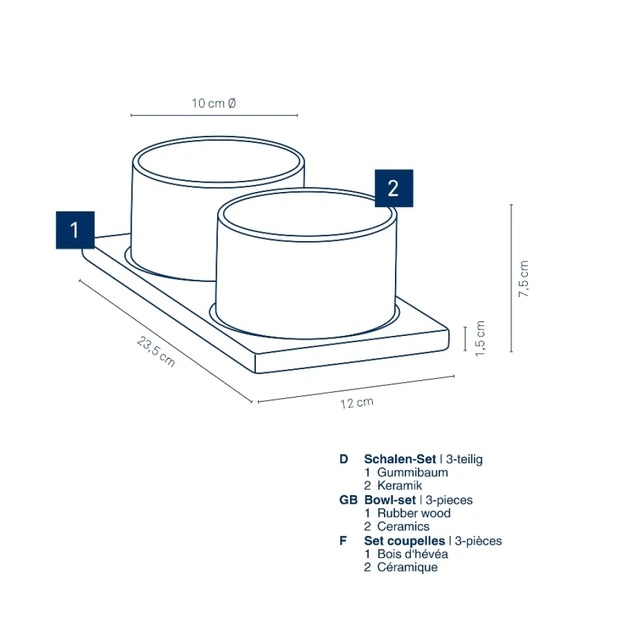 10 cm Ø

2

1

7,5 cm

1,5 cm

23,5 cm

12 cm

D Schalen-Set | 3-teilig
1 Gummibaum
2 Keramik
GB Bowl-set | 3-pieces
1 Rubber wood
2 Ceramics
F Set coupelles | 3-pièces
1 Bois d'hévéa
2 Céramique