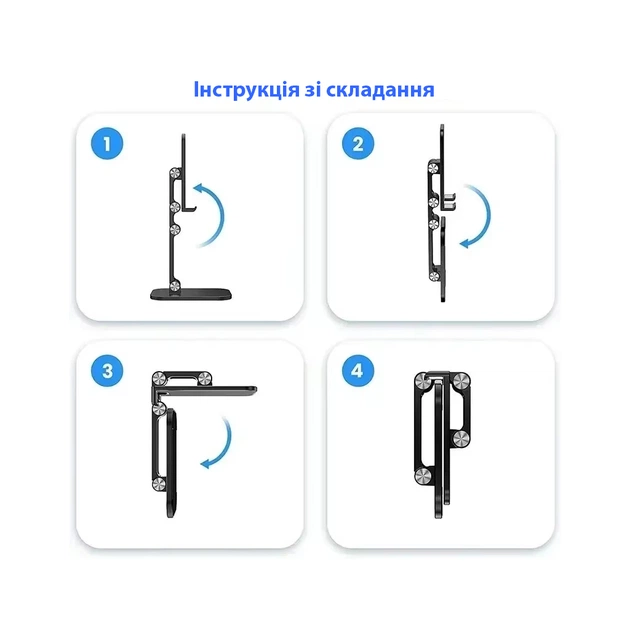 Інструкція зі складання

1

2

3

4