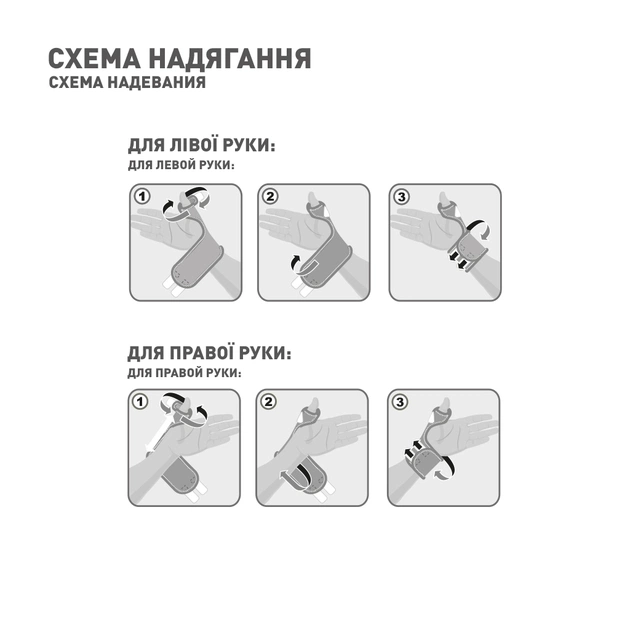 СХЕМА НАДЯГАННЯ
СХЕМА НАДЕВАНИЯ

ДЛЯ ЛІВОЇ РУКИ:
ДЛЯ ЛЕВОЙ РУКИ:

1

2

3

ДЛЯ ПРАВОЇ РУКИ:
ДЛЯ ПРАВОЙ РУКИ:

1

2

3