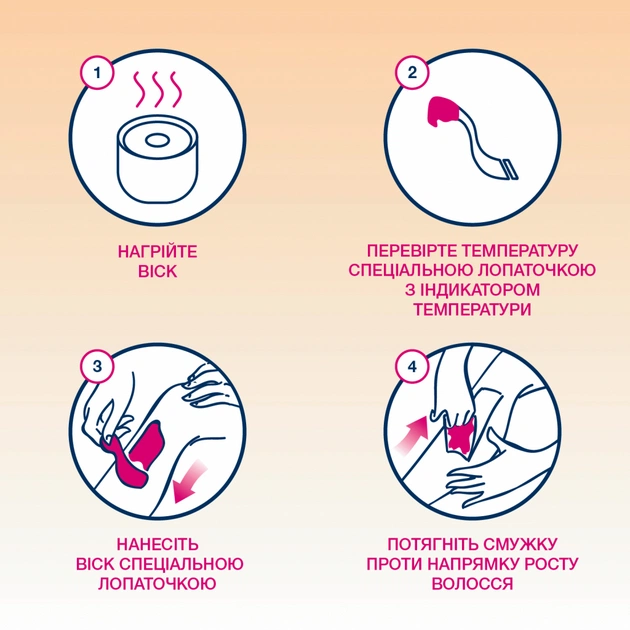 1

НАГРІЙТЕ ВІСК

2

ПЕРЕВІРТЕ ТЕМПЕРАТУРУ СПЕЦІАЛЬНОЮ ЛОПАТОЧКОЮ З ІНДИКАТОРОМ ТЕМПЕРАТУРИ

3

НАНЕСІТЬ ВІСК СПЕЦІАЛЬНОЮ ЛОПАТОЧКОЮ

4

ПОТЯГНІТЬ СМУЖКУ ПРОТИ НАПРЯМКУ РОСТУ ВОЛОССЯ