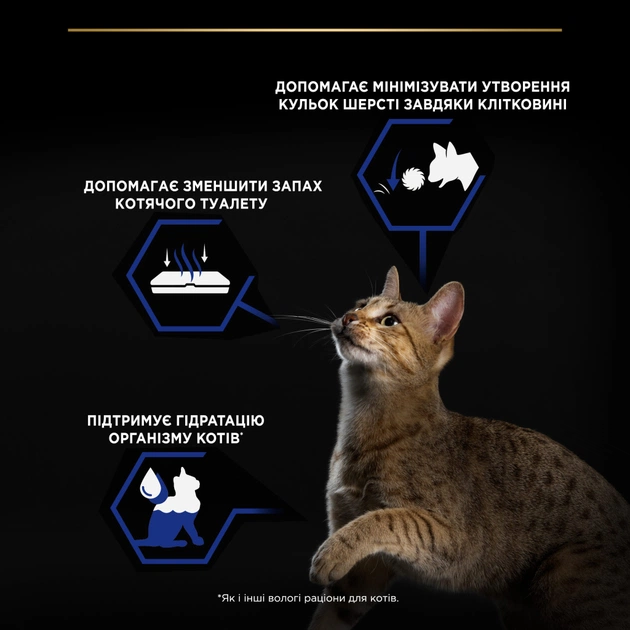 ДОПОМАГАЄ МІНІМІЗУВАТИ УТВОРЕННЯ КУЛЬОК ШЕРСТІ ЗАВДЯКИ КЛІТКОВИНІ

ДОПОМАГАЄ ЗМЕНШИТИ ЗАПАХ КОТЯЧОГО ТУАЛЕТУ

ПІДТРИМУЄ ГІДРАТАЦІЮ ОРГАНІЗМУ КОТІВ*

*Як і інші вологі раціони для котів.