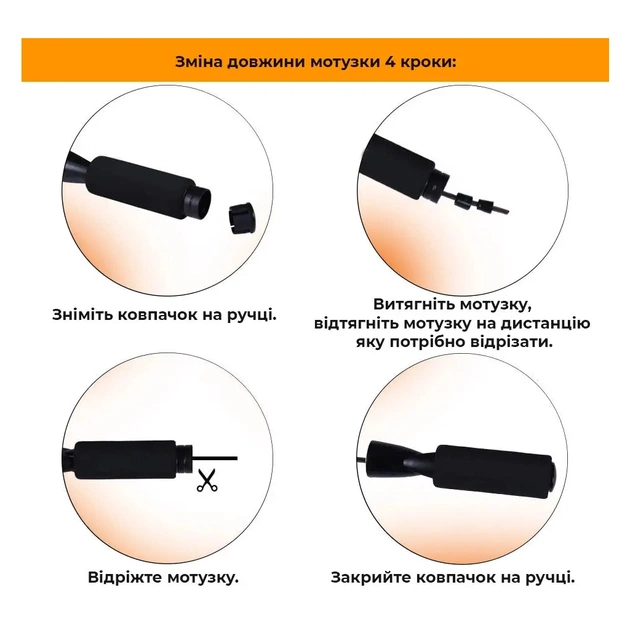 Зміна довжини мотузки 4 кроки:

Зніміть ковпачок на ручці.

Витягніть мотузку, відтягніть мотузку на дистанцію яку потрібно відрізати.

Відріжте мотузку.

Закрийте ковпачок на ручці.