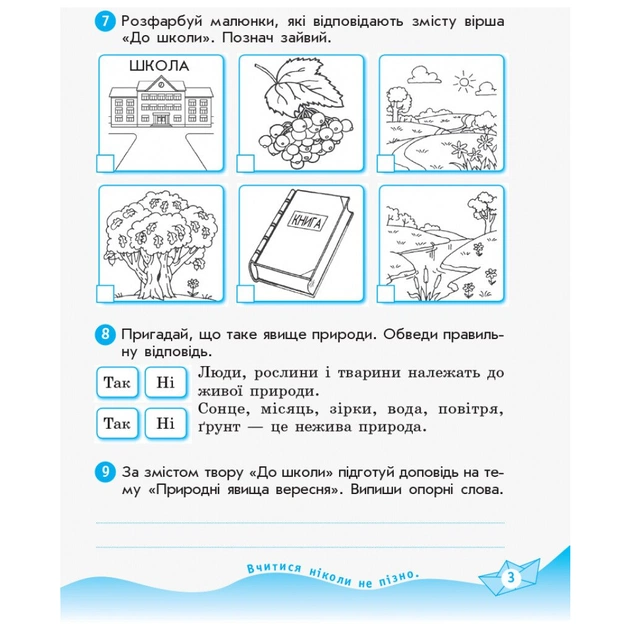 7 Розфарбуй малюнки, які відповідають змісту вірша «До школи». Познач зайвий.

ШКОЛА

КНИГА

8 Пригадай, що таке явище природи. Обведи правильну відповідь.

Так Ні Люди, рослини і тварини належать до живої природи.

Так Ні Сонце, місяць, зірки, вода, повітря, ґрунт — це нежива природа.

9 За змістом твору «До школи» підготуй доповідь на тему «Природні явища вересня». Випиши опорні слова.

Вчитися ніколи не пізно.

3