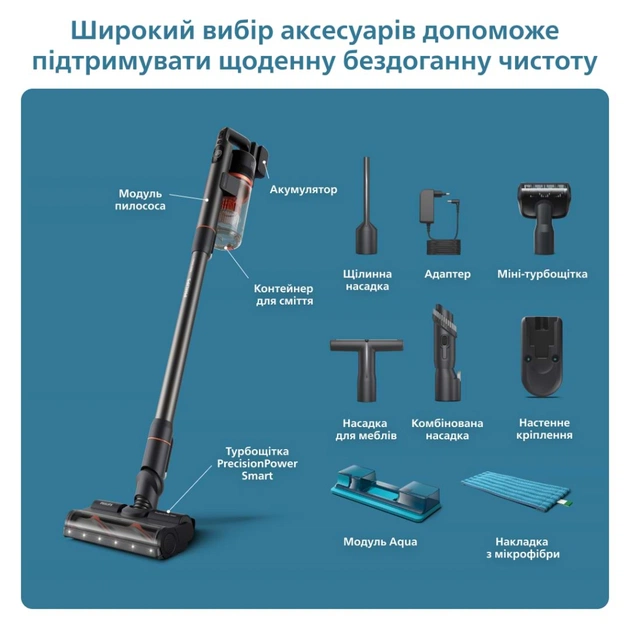 Широкий вибір аксесуарів допоможе підтримувати щоденну бездоганну чистоту

Модуль пилососа

Акумулятор

Контейнер для сміття

Турбощітка PrecisionPower Smart

Щілинна насадка

Адаптер

Міні-турбощітка

Насадка для меблів

Комбінована насадка

Настенне кріплення

Модуль Aqua

Накладка з мікрофібри