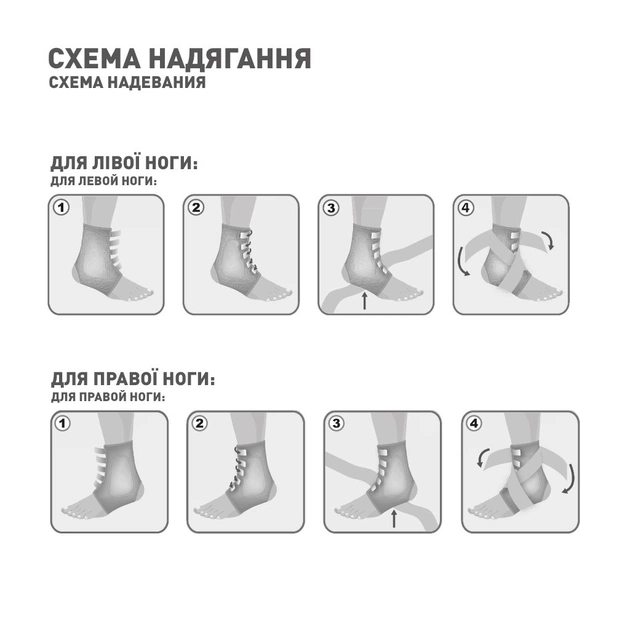 СХЕМА НАДЯГАННЯ
СХЕМА НАДЕВАНИЯ

ДЛЯ ЛІВОЇ НОГИ:
ДЛЯ ЛЕВОЙ НОГИ:

1 2 3 4

ДЛЯ ПРАВОЇ НОГИ:
ДЛЯ ПРАВОЙ НОГИ:

1 2 3 4