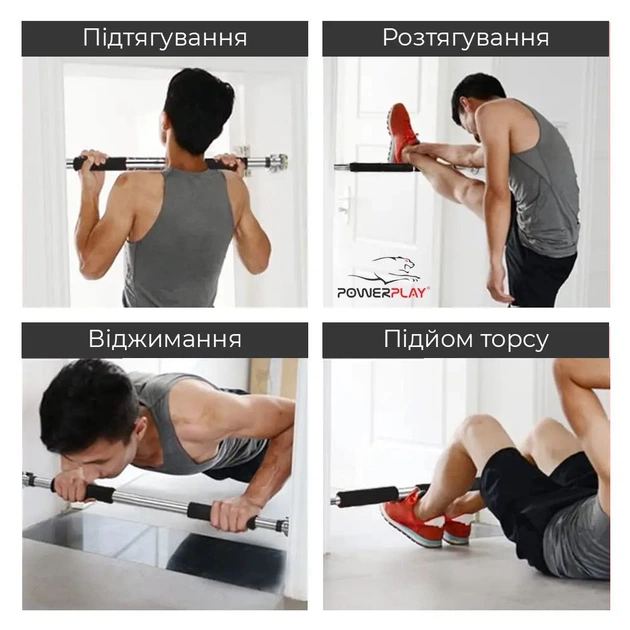 Підтягування

Розтягування

POWERPLAY

Віджимання

Підйом торсу