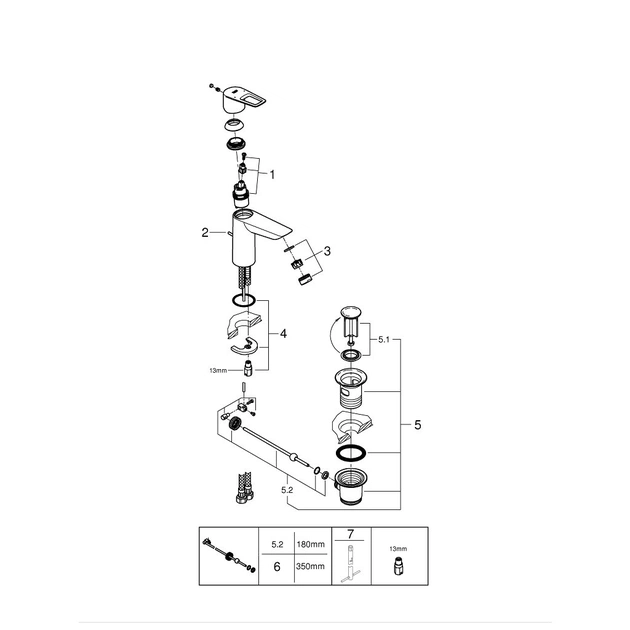 1
2
3
4
13mm
5.1
5
5.2

|  | 5.2 | 180mm | 7 | 13mm |
|---|---|---|---|---|
|  | 6 | 350mm |  |  |