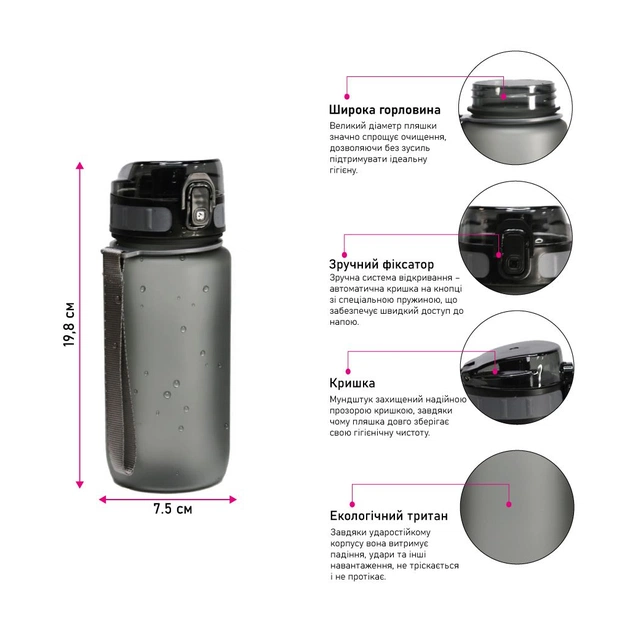 19,8 см

7.5 см

Широка горловина
Великий діаметр пляшки значно спрощує очищення, дозволяючи без зусиль підтримувати ідеальну гігієну.

Зручний фіксатор
Зручна система відкривання – автоматична кришка на кнопці зі спеціальною пружиною, що забезпечує швидкий доступ до напою.

Кришка
Мундштук захищений надійною прозорою кришкою, завдяки чому пляшка довго зберігає свою гігієнічну чистоту.

Екологічний тритан
Завдяки ударостійкому корпусу вона витримує падіння, удари та інші навантаження, не тріскається і не протікає.