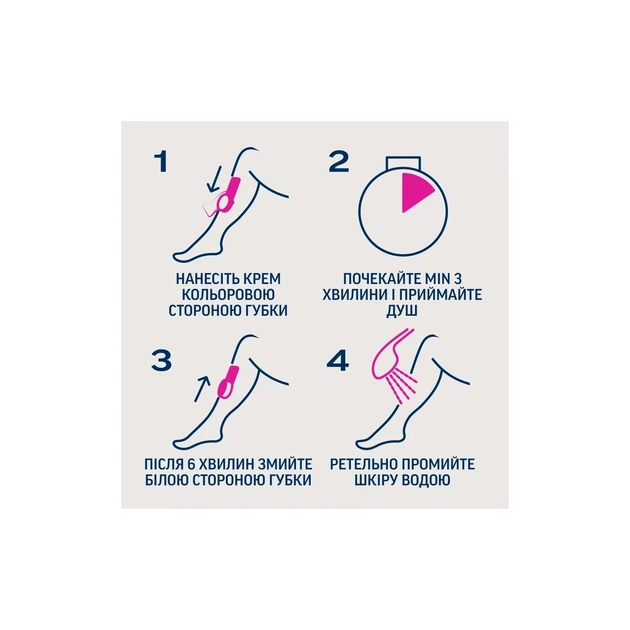 1

НАНЕСІТЬ КРЕМ КОЛЬОРОВОЮ СТОРОНОЮ ГУБКИ

2

ПОЧЕКАЙТЕ MIN 3 ХВИЛИНИ І ПРИЙМАЙТЕ ДУШ

3

ПІСЛЯ 6 ХВИЛИН ЗМИЙТЕ БІЛОЮ СТОРОНОЮ ГУБКИ

4

РЕТЕЛЬНО ПРОМИЙТЕ ШКІРУ ВОДОЮ