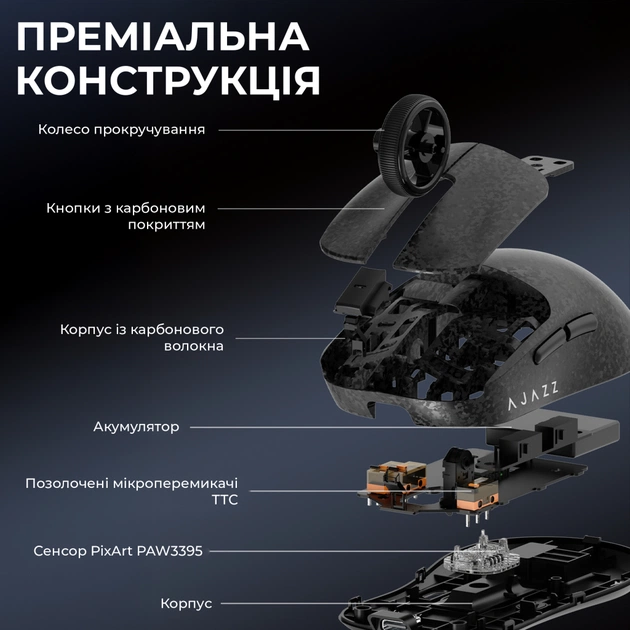 ПРЕМІАЛЬНА КОНСТРУКЦІЯ

Колесо прокручування

Кнопки з карбоновим покриттям

Корпус із карбонового волокна

AJAZZ

Акумулятор

Позолочені мікроперемикачі TTC

Сенсор PixArt PAW3395

Корпус