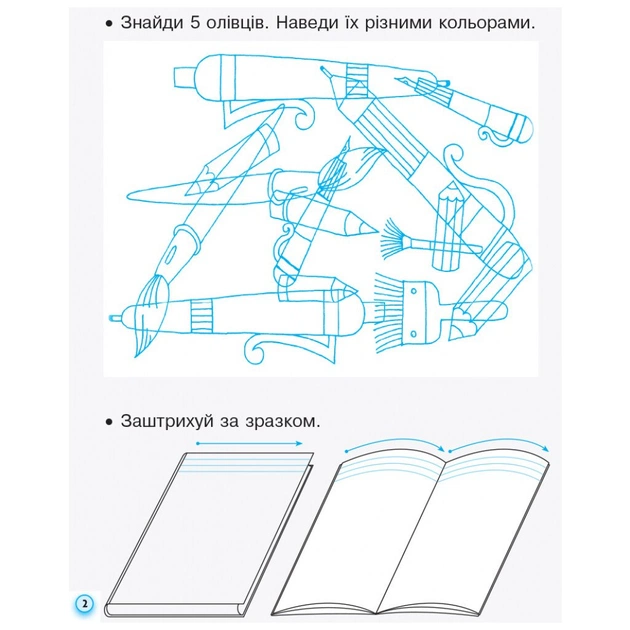 • Знайди 5 олівців. Наведи їх різними кольорами.

• Заштрихуй за зразком.

2