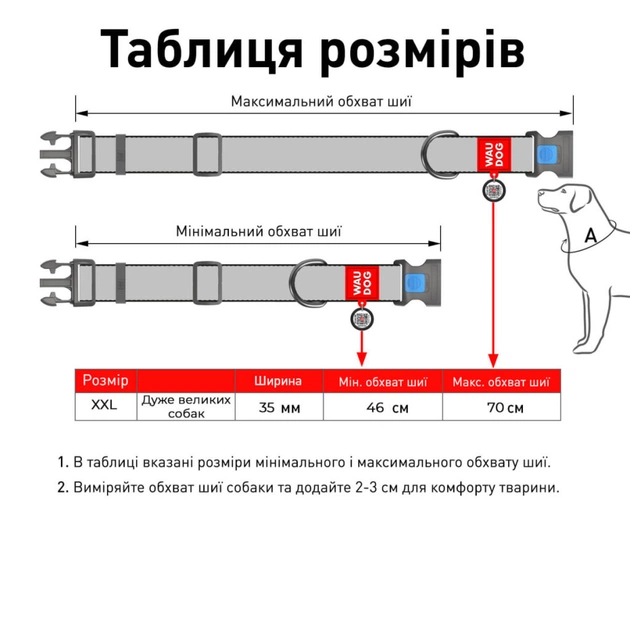 Таблиця розмірів

Максимальний обхват шиї

WAU DOG

A

Мінімальний обхват шиї

WAU DOG

| Розмір | | Ширина | Мін. обхват шиї | Макс. обхват шиї |
|---|---|---|---|---|
| XXL | Дуже великих собак | 35 мм | 46 см | 70 см |

1. В таблиці вказані розміри мінімального і максимального обхвату шиї.
2. Виміряйте обхват шиї собаки та додайте 2-3 см для комфорту тварини.