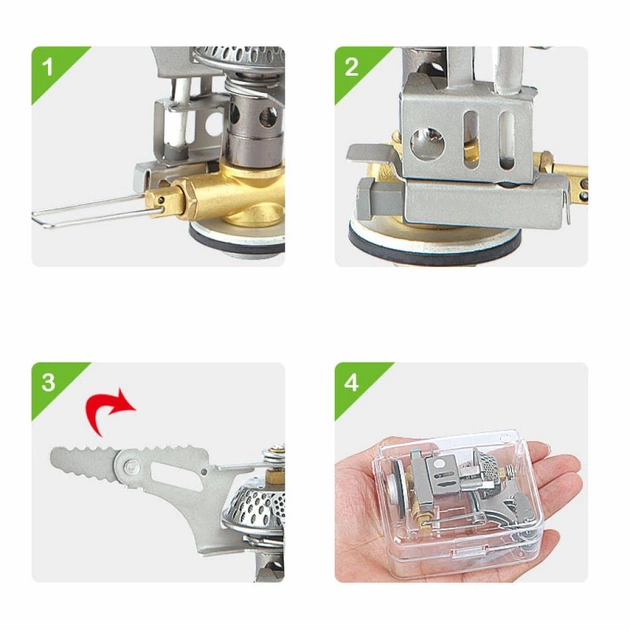 1

2

3

4