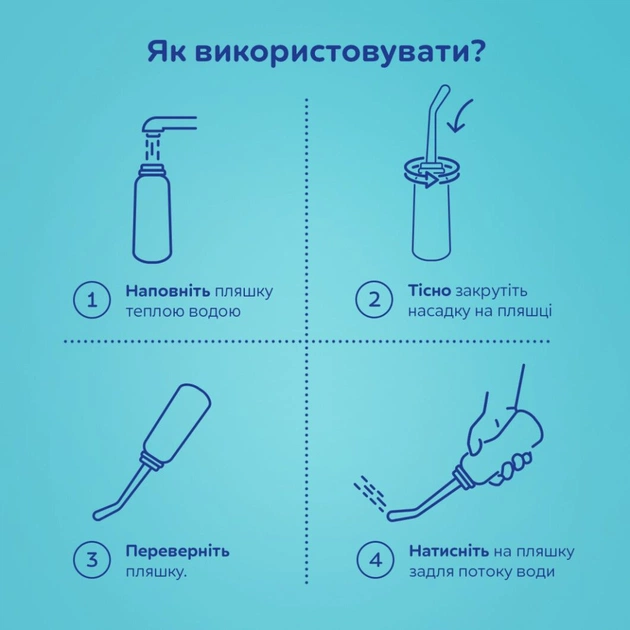 Як використовувати?

1 Наповніть пляшку теплою водою

2 Тісно закрутіть насадку на пляшці

3 Переверніть пляшку.

4 Натисніть на пляшку задля потоку води