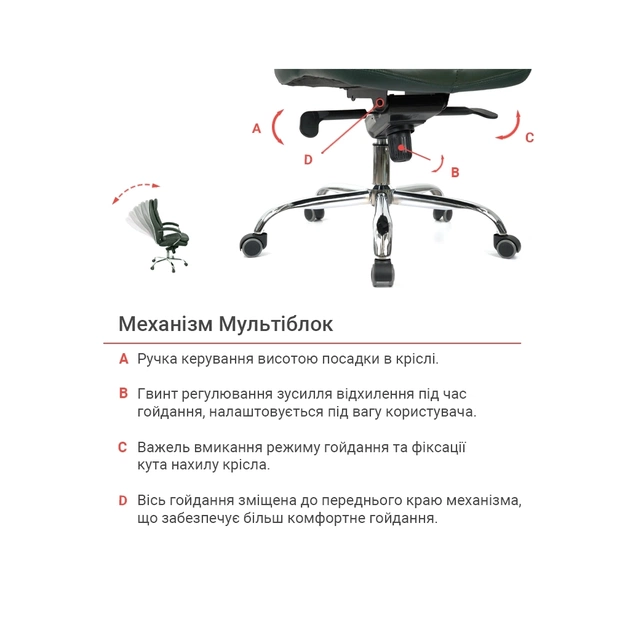 A

D

B

C

Механізм Мультіблок

A Ручка керування висотою посадки в кріслі.

B Гвинт регулювання зусилля відхилення під час гойдання, налаштовується під вагу користувача.

C Важель вмикання режиму гойдання та фіксації кута нахилу крісла.

D Вісь гойдання зміщена до переднього краю механізма, що забезпечує більш комфортне гойдання.