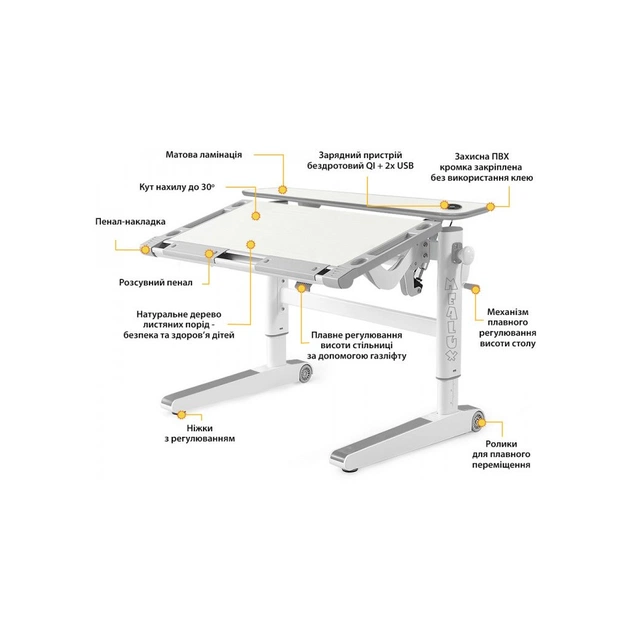 Матова ламінація

Зарядний пристрій бездротовий QI + 2x USB

Захисна ПВХ кромка закріплена без використання клею

Кут нахилу до 30°

Пенал-накладка

Розсувний пенал

Натуральне дерево листяних порід - безпека та здоров'я дітей

Плавне регулювання висоти стільниці за допомогою газліфту

MEALUX

Механізм плавного регулювання висоти столу

Ніжки з регулюванням

Ролики для плавного переміщення