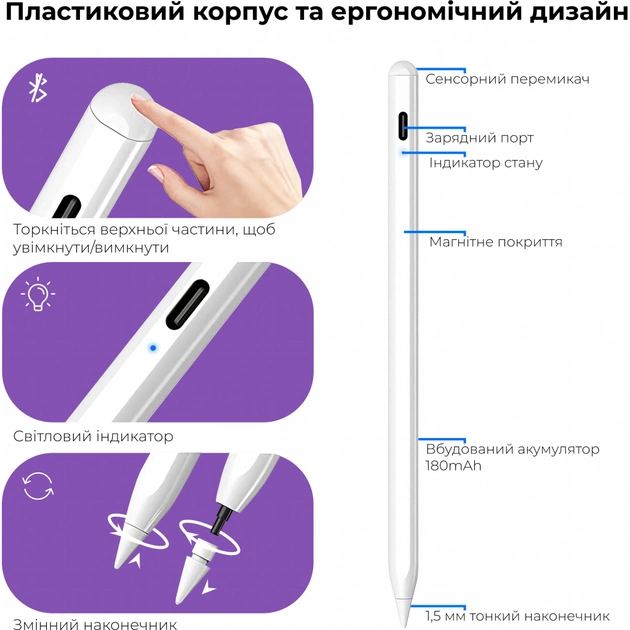 Пластиковий корпус та ергономічний дизайн

Торкніться верхньої частини, щоб увімкнути/вимкнути

Світловий індикатор

Змінний наконечник

Сенсорний перемикач

Зарядний порт

Індикатор стану

Магнітне покриття

Вбудований акумулятор 180mAh

1,5 мм тонкий наконечник